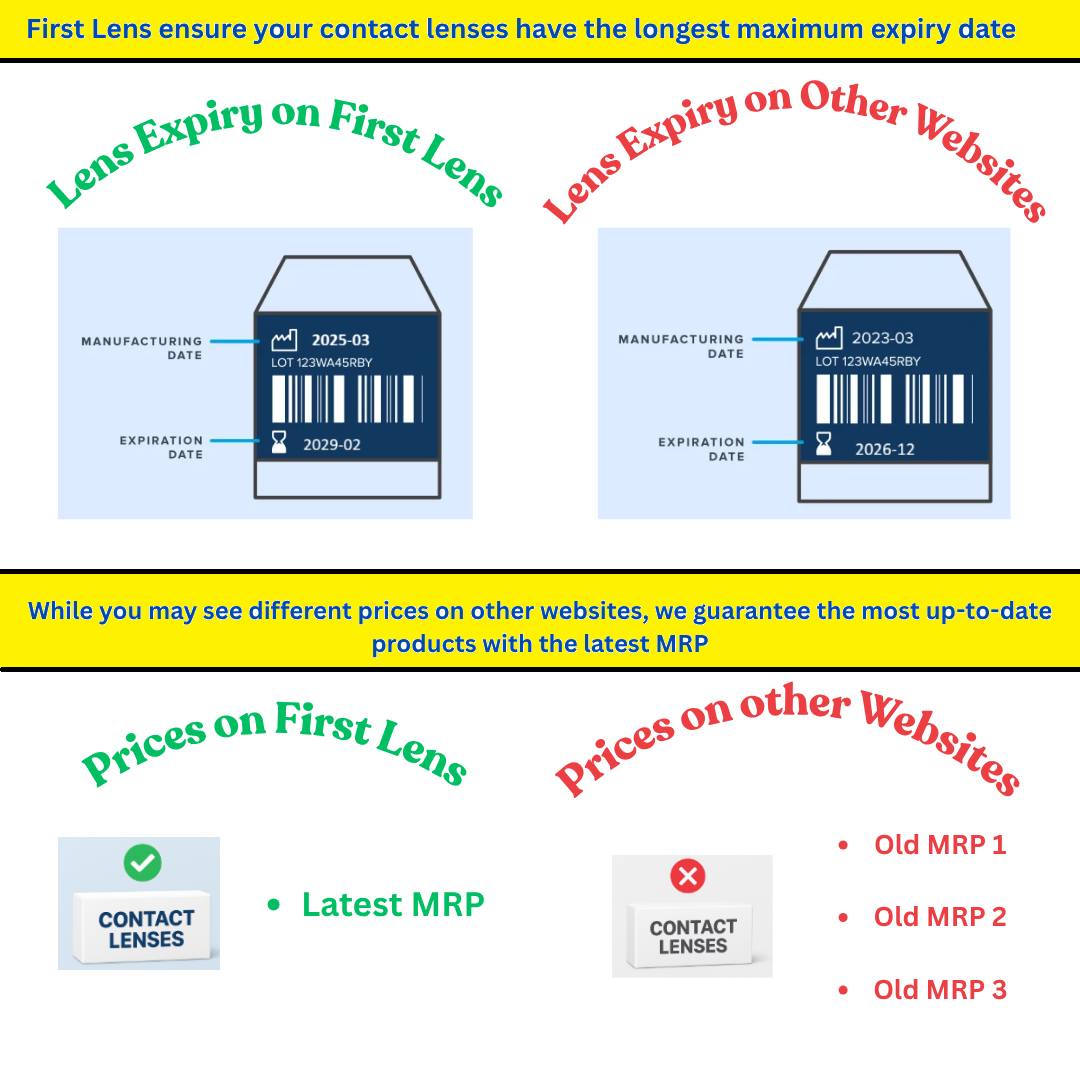 First Lens ensure your contact lenses have the longest maximum expiry date

Lens Expiry on First Lens

MANUFACTURING DATE
2025-03
LOT 123WA45RBY
EXPIRATION DATE
2029-02

Lens Expiry on Other Websites

MANUFACTURING DATE
2023-03
LOT 123WA45RBY
EXPIRATION DATE
2026-12

While you may see different prices on other websites, we guarantee the most up-to-date products with the latest MRP

Prices on First Lens

CONTACT LENSES

• Latest MRP

Prices on other Websites

CONTACT LENSES

• Old MRP 1
• Old MRP 2
• Old MRP 3