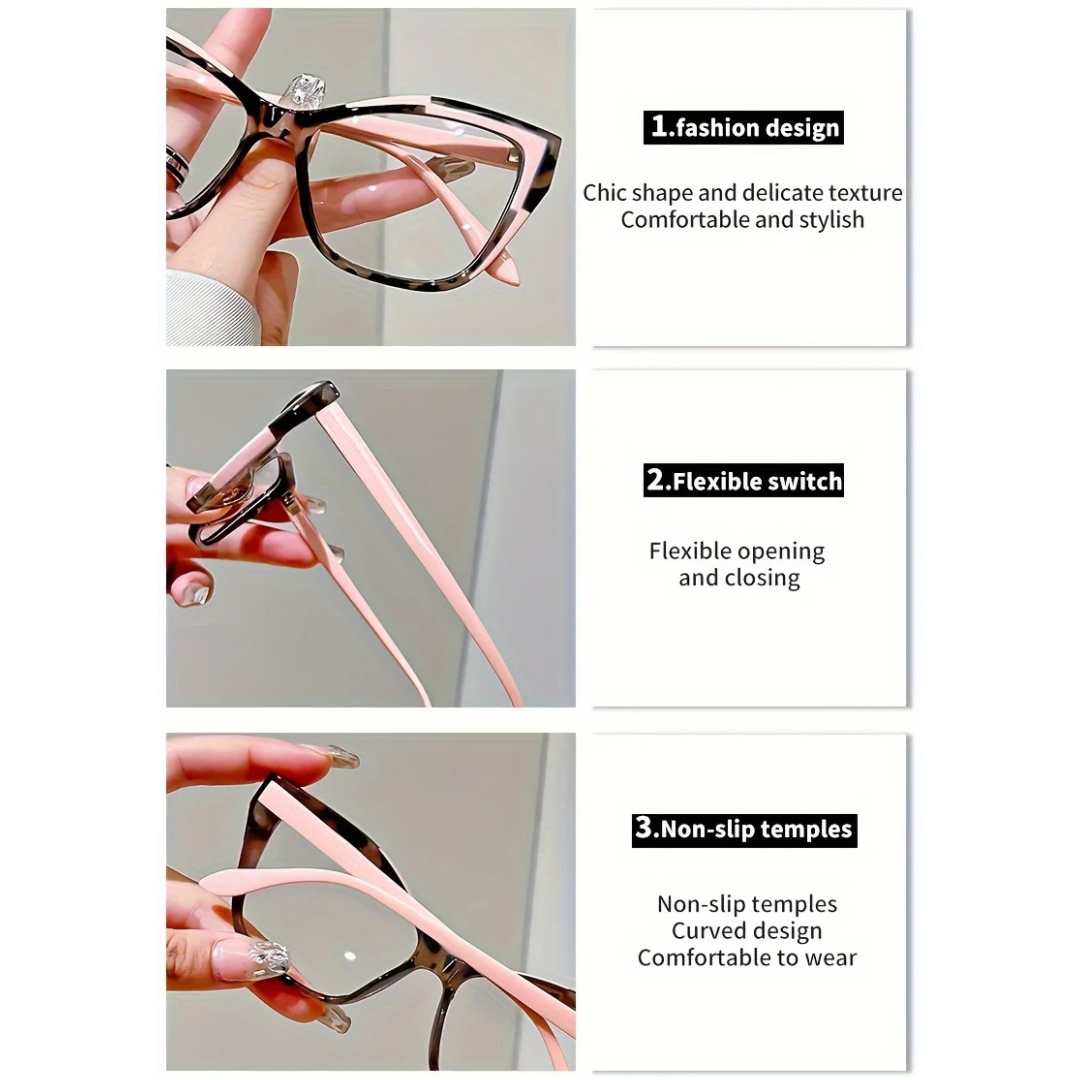 1.fashion design

Chic shape and delicate texture
Comfortable and stylish

2.Flexible switch

Flexible opening
and closing

3.Non-slip temples

Non-slip temples
Curved design
Comfortable to wear