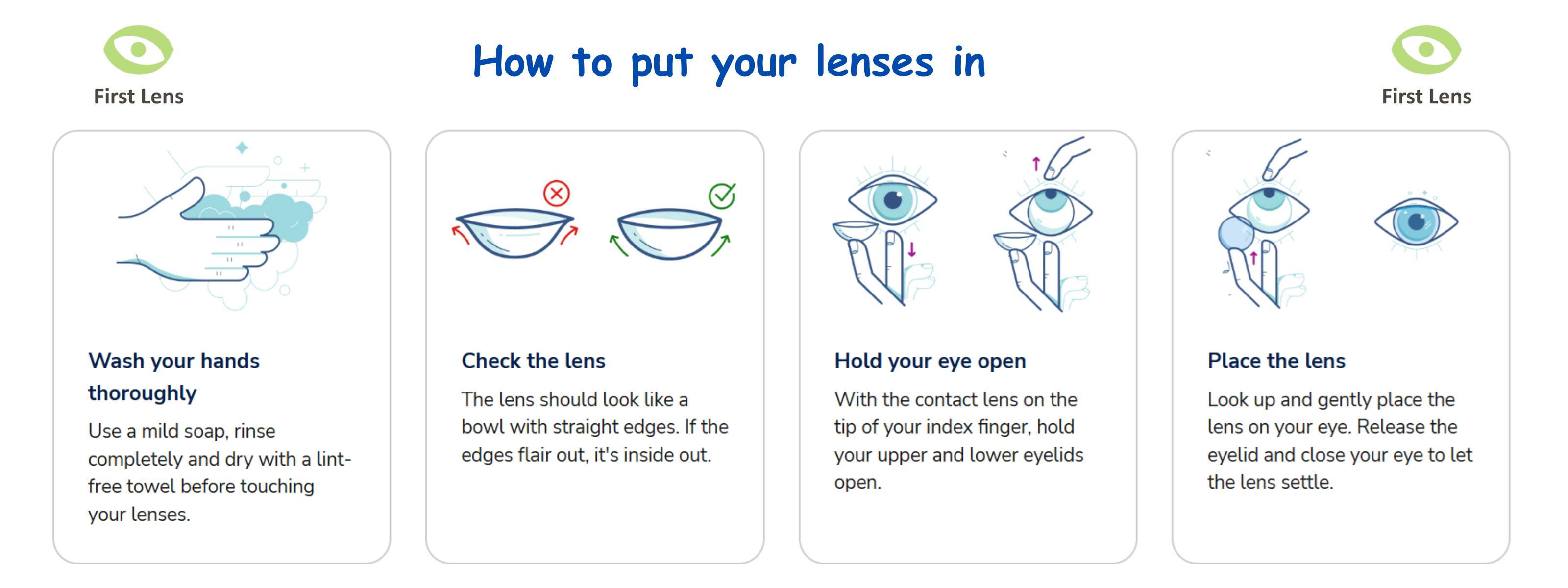 First Lens

How to put your lenses in

First Lens

Wash your hands thoroughly

Use a mild soap, rinse completely and dry with a lint-free towel before touching your lenses.

Check the lens

The lens should look like a bowl with straight edges. If the edges flair out, it's inside out.

Hold your eye open

With the contact lens on the tip of your index finger, hold your upper and lower eyelids open.

Place the lens

Look up and gently place the lens on your eye. Release the eyelid and close your eye to let the lens settle.